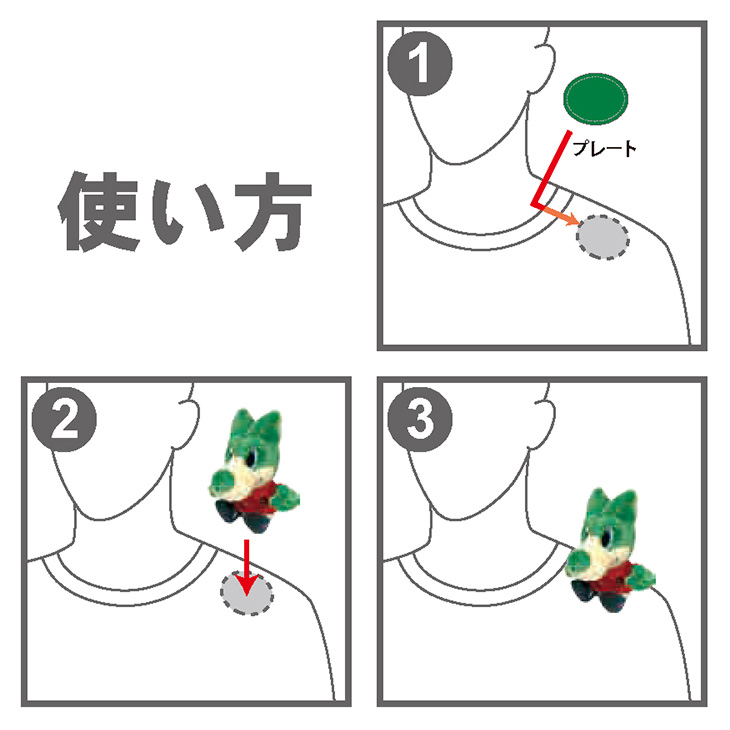 使い方

1

プレート

2

3